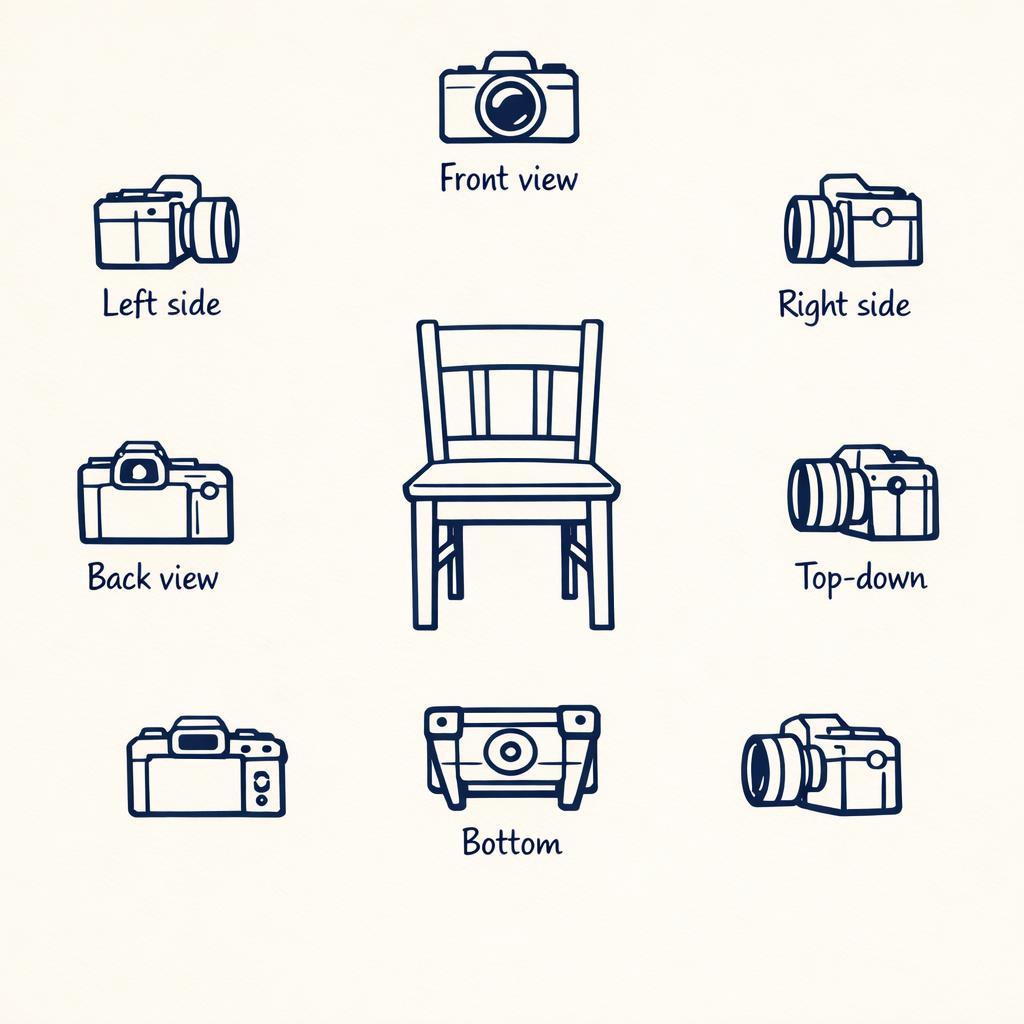 Front view

Left side

Right side

Back view

Top-down

Bottom